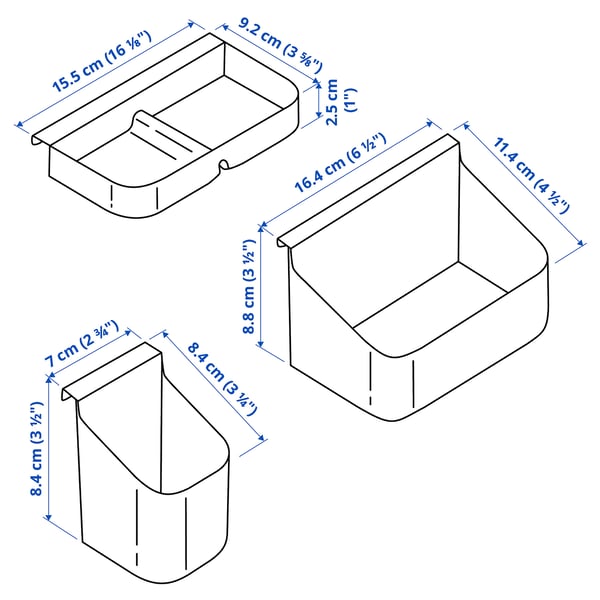 15.5 cm (16 ⅛")
9.2 cm (3 ⅝")
2.5 cm (1")
16.4 cm (6 ½")
11.4 cm (4 ½")
8.8 cm (3 ½")
7 cm (2 ¾")
8.4 cm (3 ¼")
8.4 cm (3 ½")