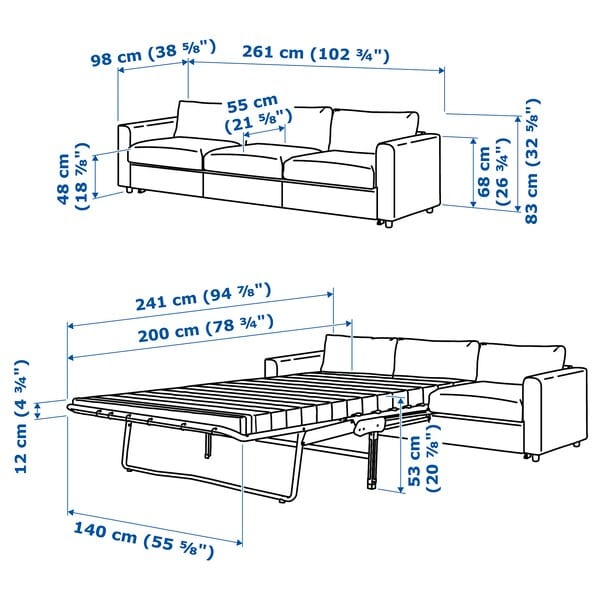 98 cm (38 ⅝")
261 cm (102 ¾")
55 cm (21 ⅝")
48 cm (18 ⅞")
68 cm (26 ¾")
83 cm (32 ⅝")

241 cm (94 ⅞")
200 cm (78 ¾")
12 cm (4 ¾")
53 cm (20 ⅞")
140 cm (55 ⅝")