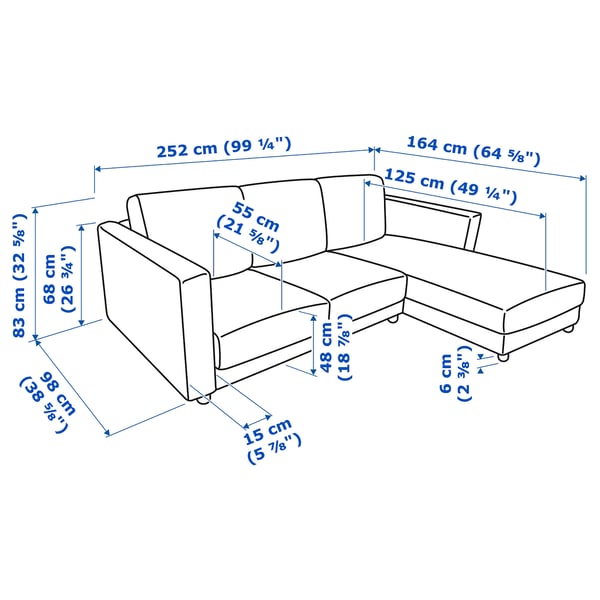 252 cm (99 ¼")

164 cm (64 ⅝")

125 cm (49 ¼")

55 cm (21 ⅝")

83 cm (32 ⅝")

68 cm (26 ¾")

48 cm (18 ⅞")

6 cm (2 ⅜")

98 cm (38 ⅝")

15 cm (5 ⅞")