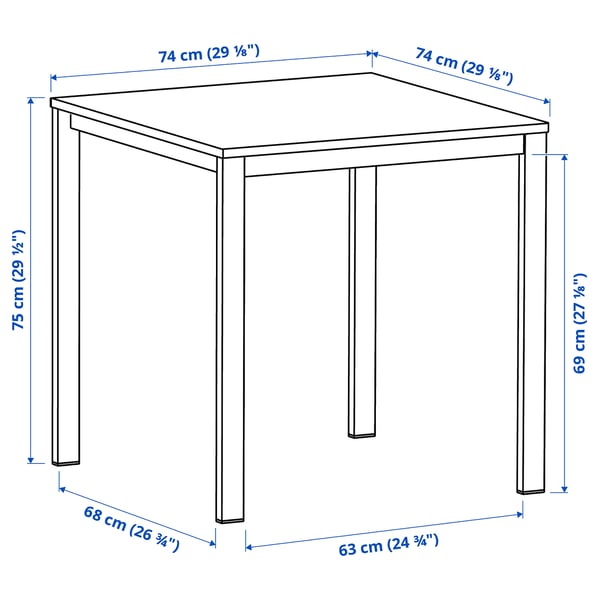 74 cm (29 ⅛")
74 cm (29 ⅛")
75 cm (29 ½")
69 cm (27 ⅛")
68 cm (26 ¾")
63 cm (24 ¾")