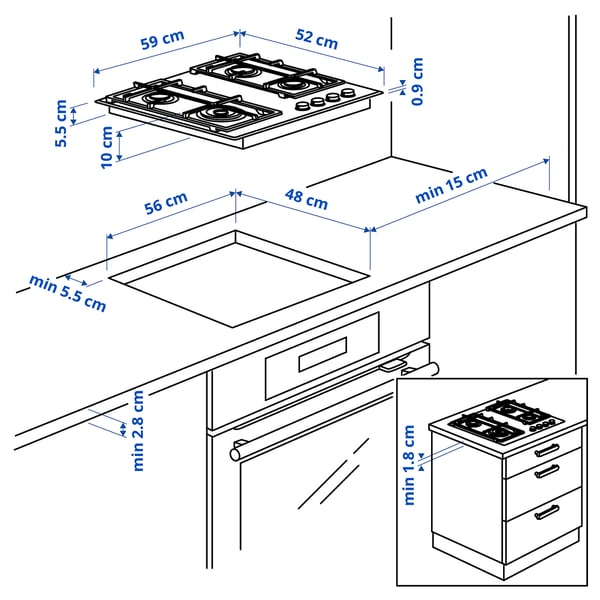 59 cm
52 cm
0.9 cm
5.5 cm
10 cm
56 cm
48 cm
min 15 cm
min 5.5 cm
min 2.8 cm
min 1.8 cm