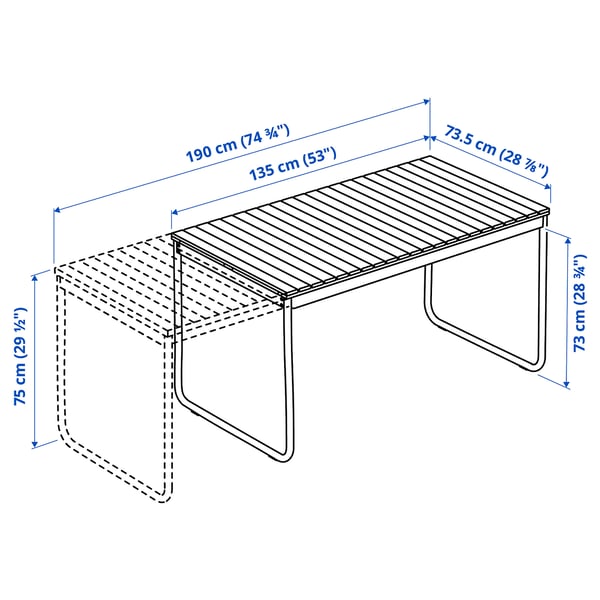 190 cm (74 ¾")

135 cm (53")

73.5 cm (28 ⅞")

73 cm (28 ¾")

75 cm (29 ½")