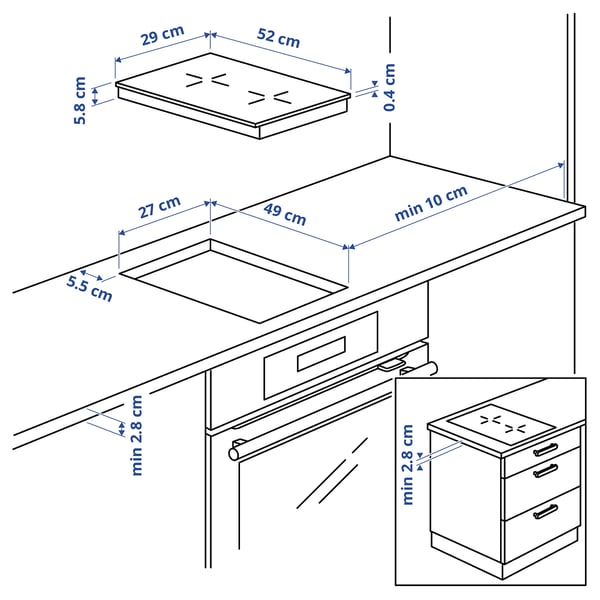 29 cm
52 cm
5.8 cm
0.4 cm
27 cm
49 cm
min 10 cm
5.5 cm
min 2.8 cm
min 2.8 cm