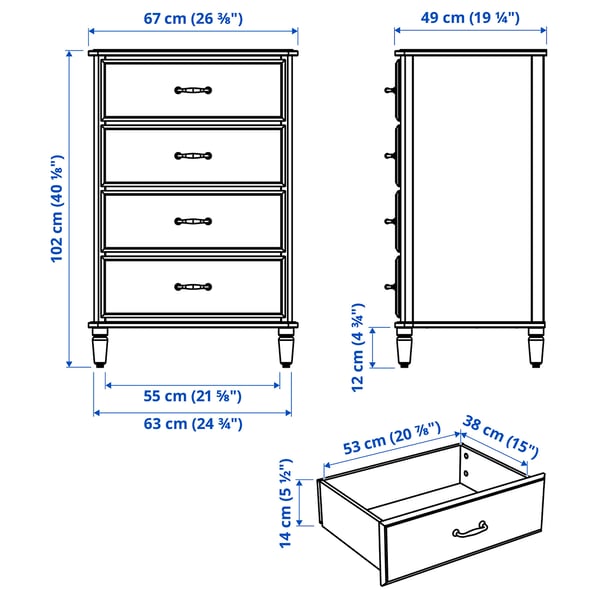 67 cm (26 ⅜")

49 cm (19 ¼")

102 cm (40 ⅛")

12 cm (4 ¾")

55 cm (21 ⅝")

63 cm (24 ¾")

53 cm (20 ⅞")

38 cm (15")

14 cm (5 ½")