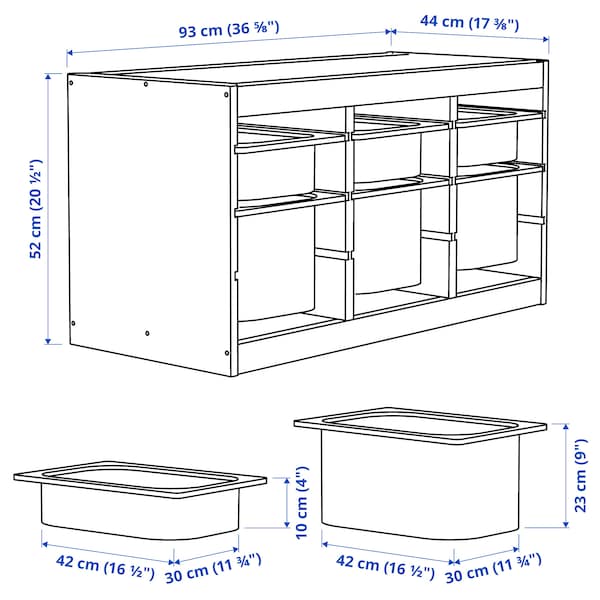 93 cm (36 ⅝")
44 cm (17 ⅜")
52 cm (20 ½")
10 cm (4")
23 cm (9")
42 cm (16 ½")
30 cm (11 ¾")
42 cm (16 ½")
30 cm (11 ¾")