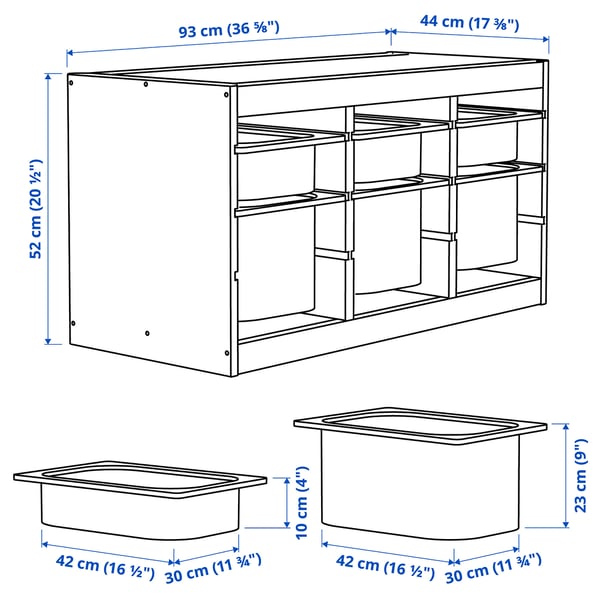 93 cm (36 ⅝")

44 cm (17 ⅜")

52 cm (20 ½")

10 cm (4")

42 cm (16 ½")

30 cm (11 ¾")

23 cm (9")

42 cm (16 ½")

30 cm (11 ¾")