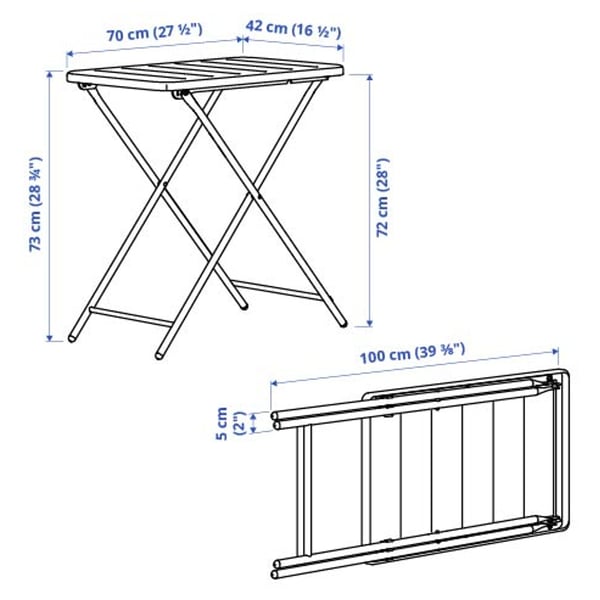 70 cm (27 ½")
42 cm (16 ½")
73 cm (28 ¾")
72 cm (28")
100 cm (39 ⅜")
5 cm
(2")