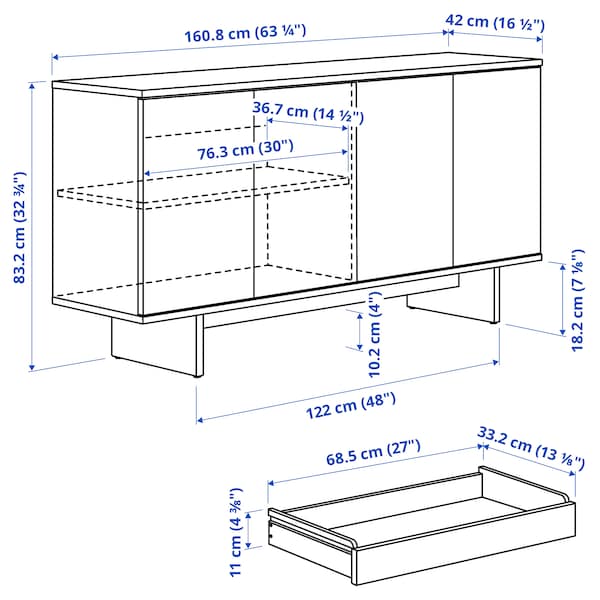 160.8 cm (63 ¼")
42 cm (16 ½")
36.7 cm (14 ½")
76.3 cm (30")
83.2 cm (32 ¾")
18.2 cm (7 ⅛")
10.2 cm (4")
122 cm (48")
68.5 cm (27")
33.2 cm (13 ⅛")
11 cm (4 ⅜")