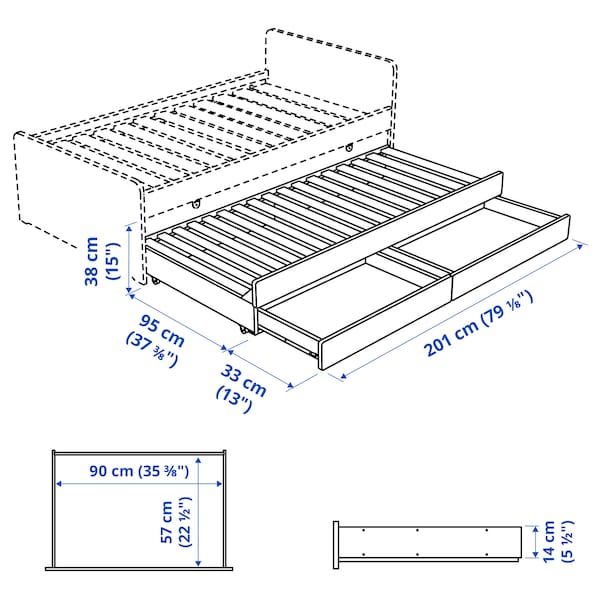 38 cm
(15")

95 cm
(37 ⅜")

33 cm
(13")

201 cm (79 ⅛")

90 cm (35 ⅜")

57 cm
(22 ½")

14 cm
(5 ½")