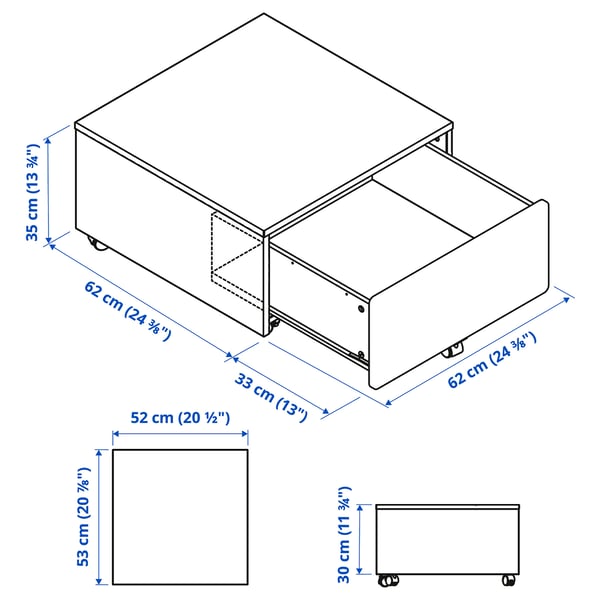 35 cm (13 ¾")

62 cm (24 ⅜")

33 cm (13")

62 cm (24 ⅜")

52 cm (20 ½")

53 cm (20 ⅞")

30 cm (11 ¾")