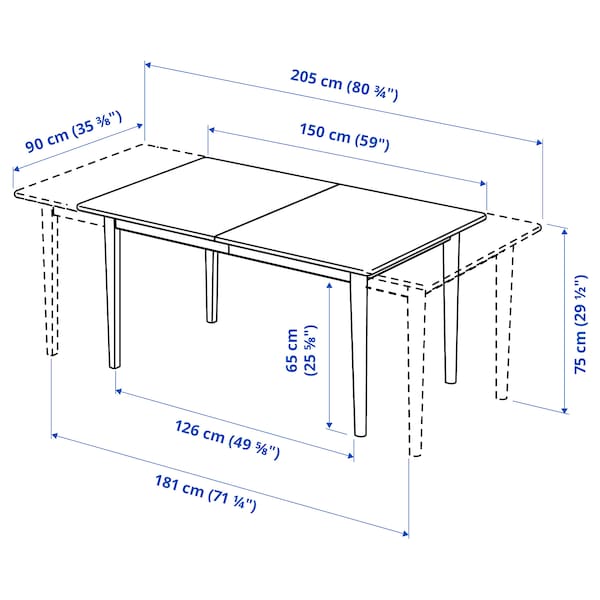 205 cm (80 ¾")

90 cm (35 ⅜")

150 cm (59")

65 cm (25 ⅝")

75 cm (29 ½")

126 cm (49 ⅝")

181 cm (71 ¼")