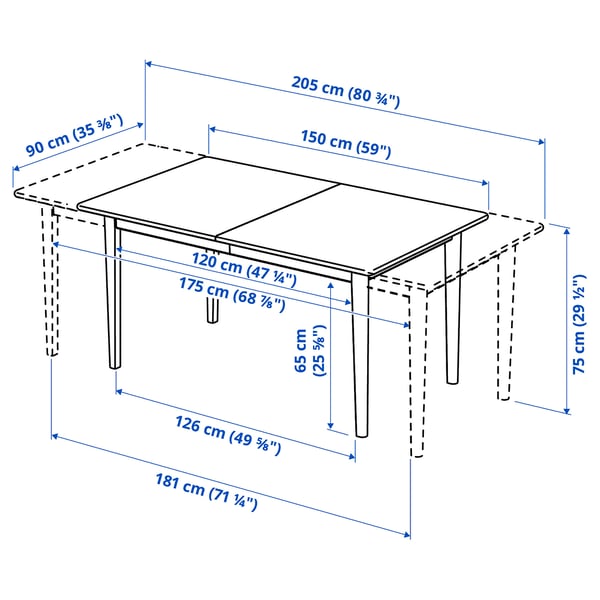 205 cm (80 ¾")

90 cm (35 ⅜")

150 cm (59")

120 cm (47 ¼")

175 cm (68 ⅞")

65 cm (25 ⅝")

75 cm (29 ½")

126 cm (49 ⅝")

181 cm (71 ¼")