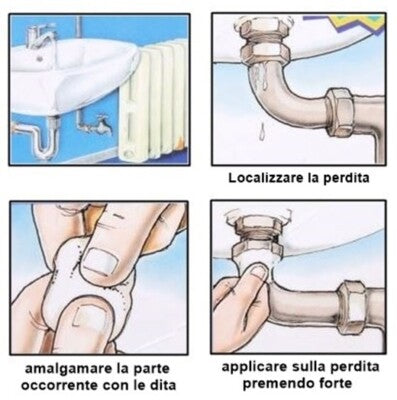 Localizzare la perdita

amalgamare la parte occorrente con le dita

applicare sulla perdita premendo forte