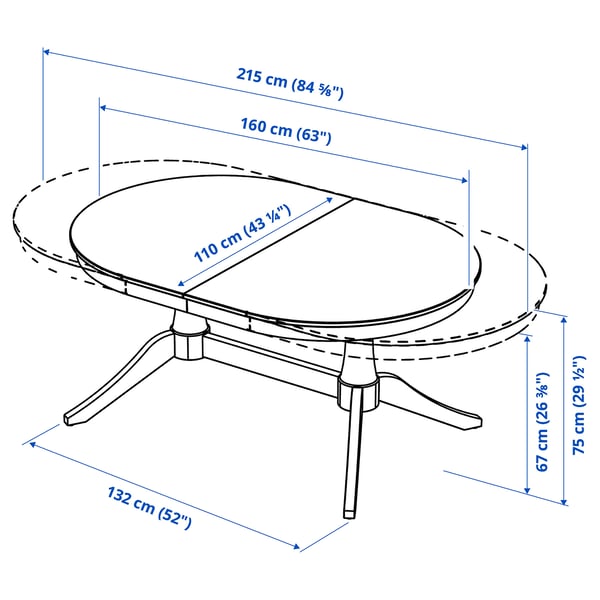 215 cm (84 ⅝")

160 cm (63")

110 cm (43 ¼")

67 cm (26 ⅜")

75 cm (29 ½")

132 cm (52")