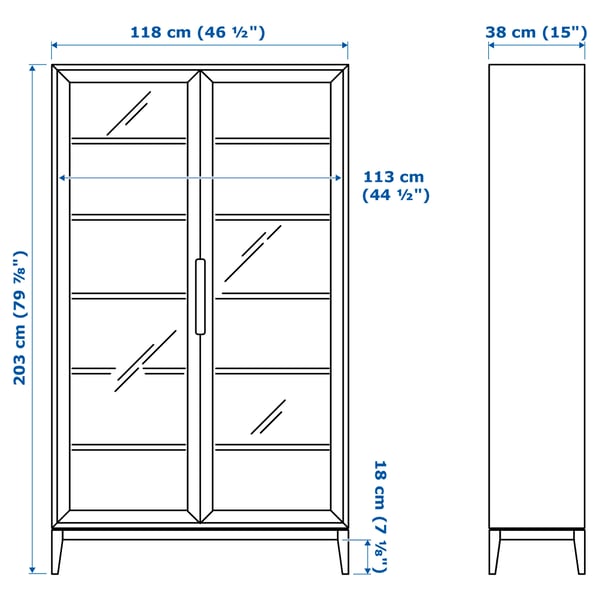 118 cm (46 ½")

38 cm (15")

113 cm (44 ½")

203 cm (79 ⅞")

18 cm (7 ⅛")