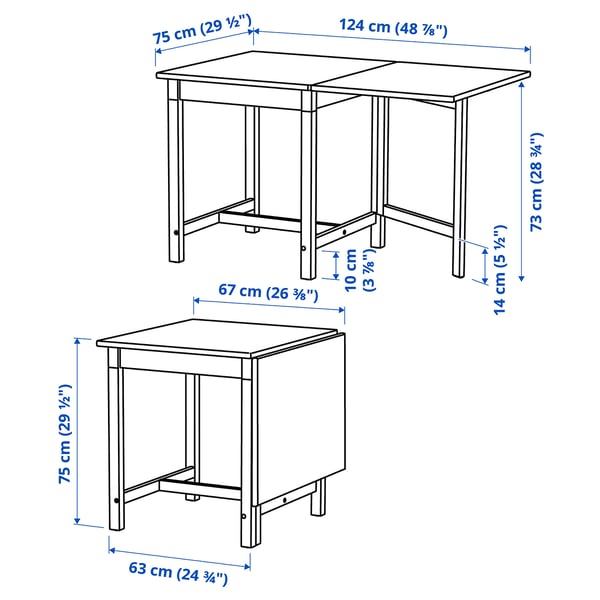 75 cm (29 ½")

124 cm (48 ⅞")

73 cm (28 ¾")

10 cm (3 ⅞")

14 cm (5 ½")

67 cm (26 ⅜")

75 cm (29 ½")

63 cm (24 ¾")