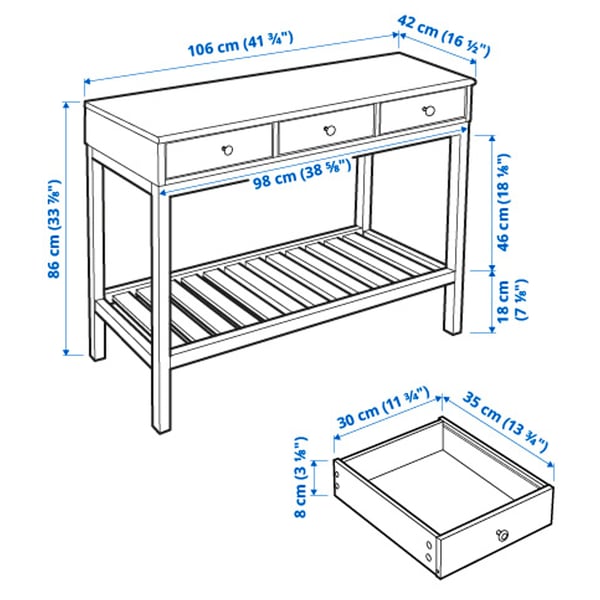 106 cm (41 ¾")
42 cm (16 ½")
86 cm (33 ⅞")
98 cm (38 ⅝")
46 cm (18 ⅛")
18 cm (7 ⅛")
30 cm (11 ¾")
35 cm (13 ¾")
8 cm (3 ⅛")