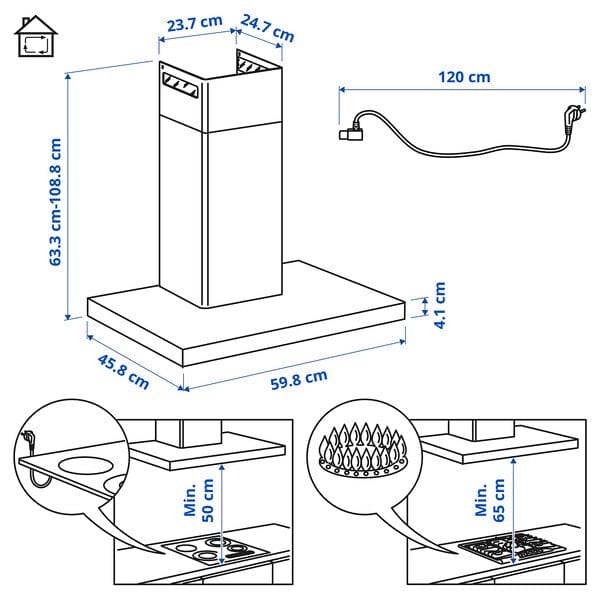 23.7 cm
24.7 cm
120 cm
63.3 cm-108.8 cm
4.1 cm
45.8 cm
59.8 cm
Min. 50 cm
Min. 65 cm