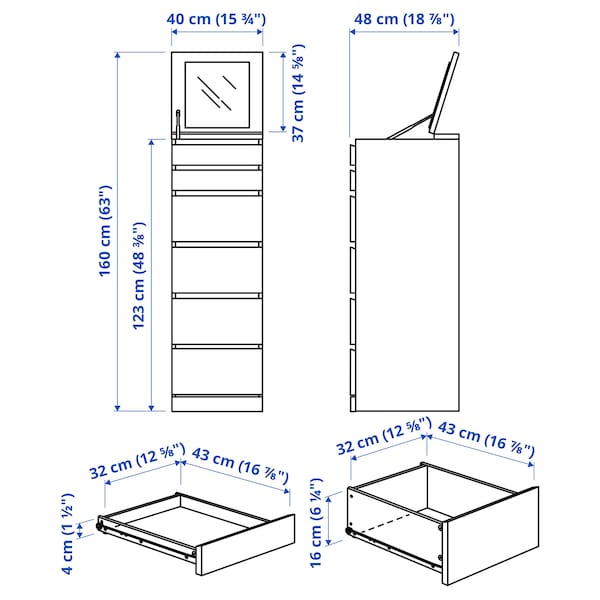 40 cm (15 ¾")

48 cm (18 ⅞")

37 cm (14 ⅝")

160 cm (63")

123 cm (48 ⅜")

32 cm (12 ⅝")

43 cm (16 ⅞")

4 cm (1 ½")

32 cm (12 ⅝")

43 cm (16 ⅞")

16 cm (6 ¼")