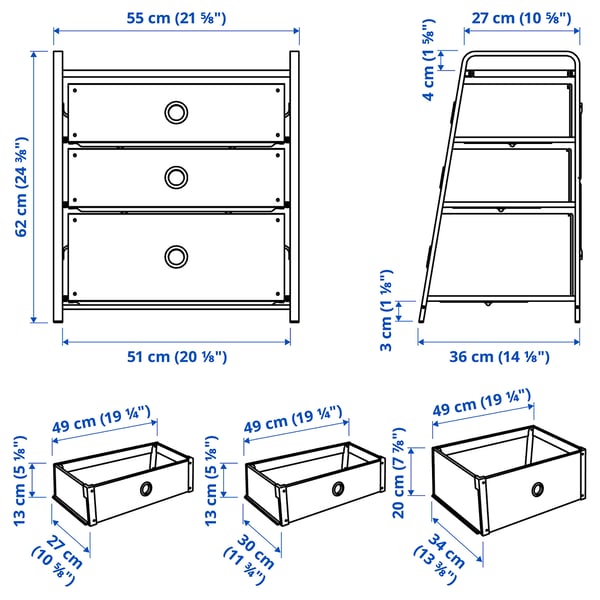 55 cm (21 ⅝")

62 cm (24 ⅜")

51 cm (20 ⅛")

27 cm (10 ⅝")

4 cm (1 ⅝")

3 cm (1 ⅛")

36 cm (14 ⅛")

49 cm (19 ¼")

13 cm (5 ⅛")

27 cm (10 ⅝")

49 cm (19 ¼")

13 cm (5 ⅛")

30 cm (11 ¾")

49 cm (19 ¼")

20 cm (7 ⅞")

34 cm (13 ⅜")