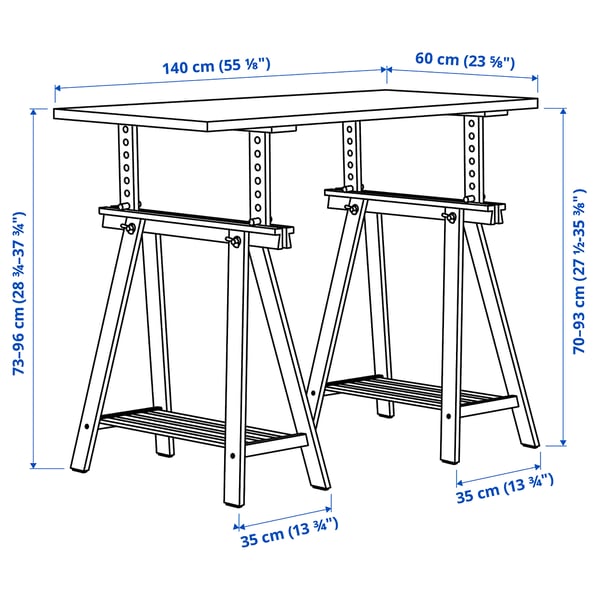 140 cm (55 ⅛")

60 cm (23 ⅝")

73–96 cm (28 ¾–37 ¾")

70–93 cm (27 ½–35 ⅜")

35 cm (13 ¾")

35 cm (13 ¾")