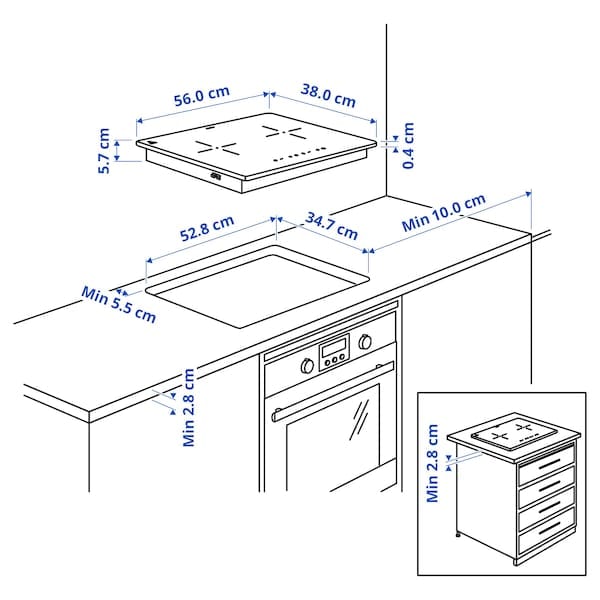 56.0 cm
38.0 cm
5.7 cm
0.4 cm
52.8 cm
34.7 cm
Min 10.0 cm
Min 5.5 cm
Min 2.8 cm
Min 2.8 cm