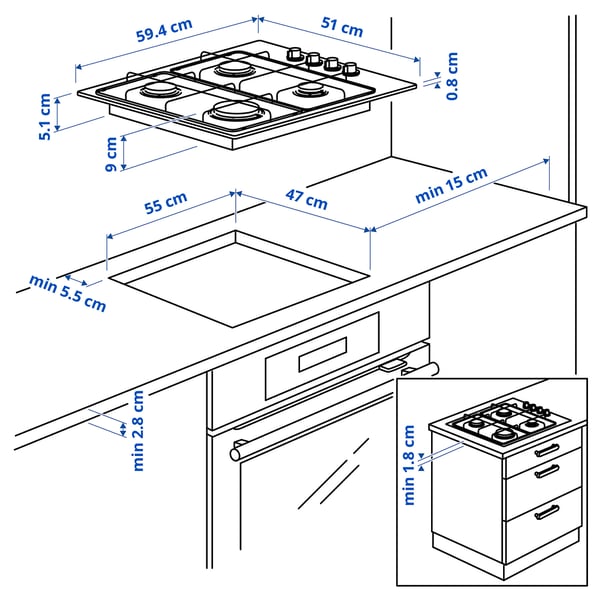 59.4 cm
51 cm
0.8 cm
5.1 cm
9 cm
55 cm
47 cm
min 15 cm
min 5.5 cm
min 2.8 cm
min 1.8 cm