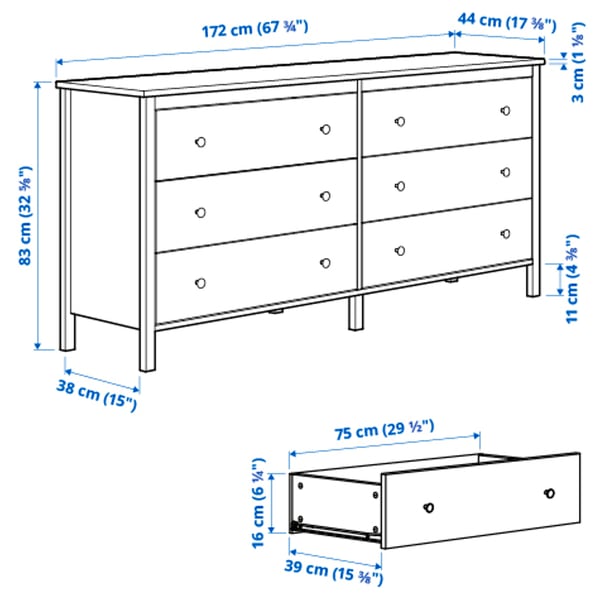 172 cm (67 ¾")
44 cm (17 ⅜")
3 cm (1 ⅛")
83 cm (32 ⅝")
11 cm (4 ⅜")
38 cm (15")
75 cm (29 ½")
16 cm (6 ¼")
39 cm (15 ⅜")