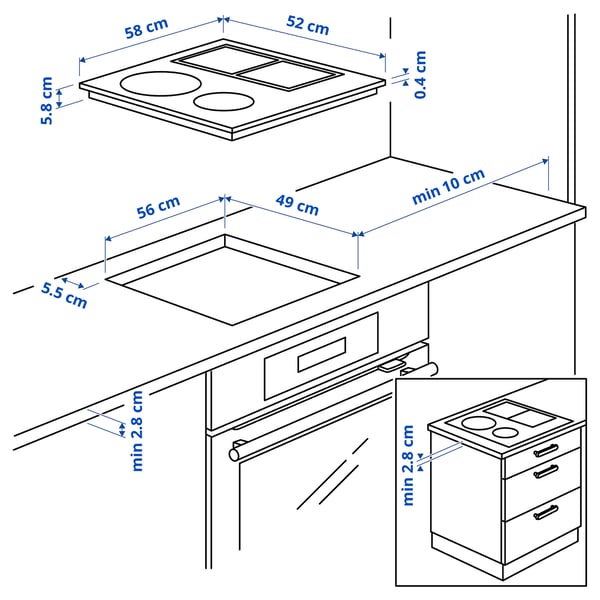 58 cm
52 cm
5.8 cm
0.4 cm
56 cm
49 cm
min 10 cm
5.5 cm
min 2.8 cm
min 2.8 cm