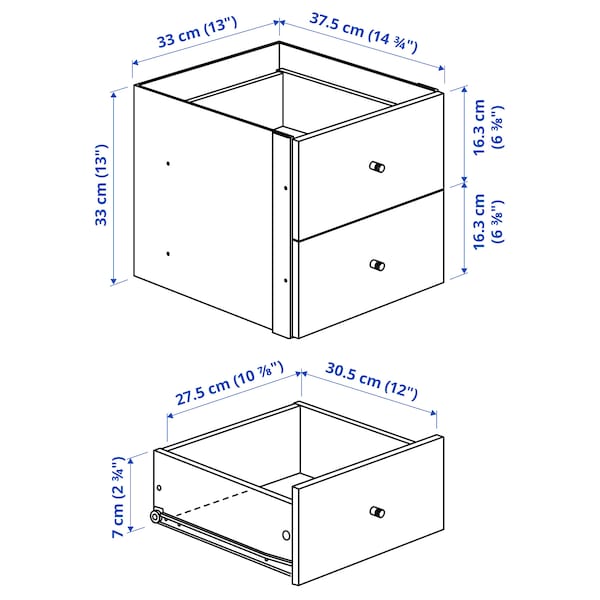 33 cm (13")

37.5 cm (14 ¾")

33 cm (13")

16.3 cm (6 ⅜")

16.3 cm (6 ⅜")

27.5 cm (10 ⅞")

30.5 cm (12")

7 cm (2 ¾")