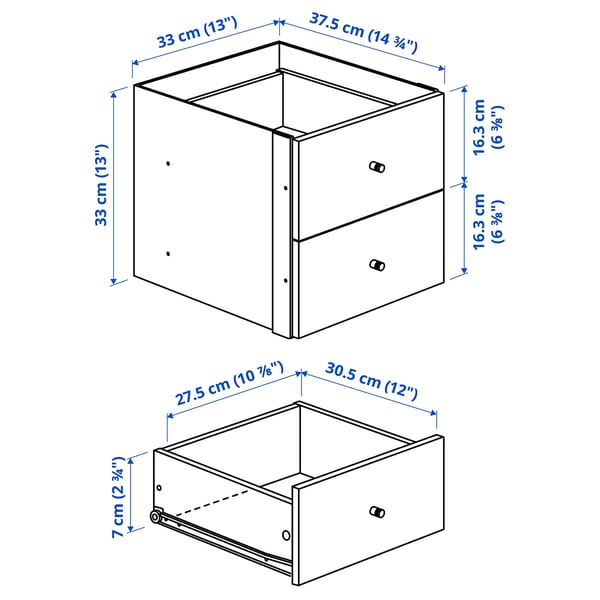 33 cm (13")

37.5 cm (14 ¾")

33 cm (13")

16.3 cm (6 ⅜")

16.3 cm (6 ⅜")

27.5 cm (10 ⅞")

30.5 cm (12")

7 cm (2 ¾")