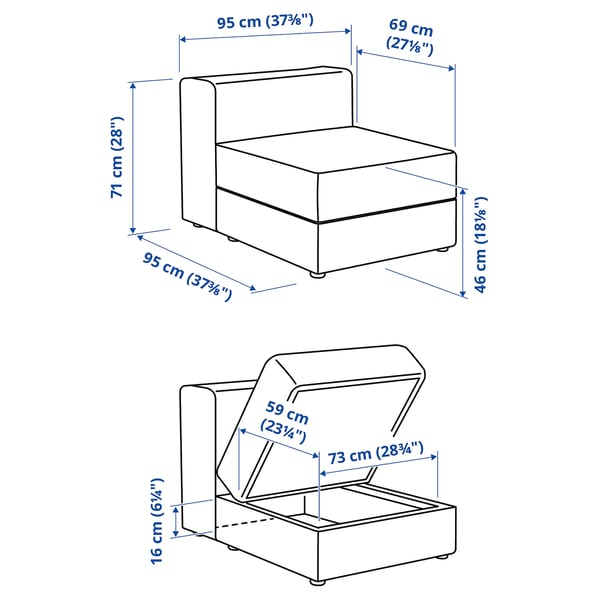 95 cm (37⅜")
69 cm (27⅛")
71 cm (28")
95 cm (37⅜")
46 cm (18⅛")

59 cm (23¼")
73 cm (28¾")
16 cm (6¼")