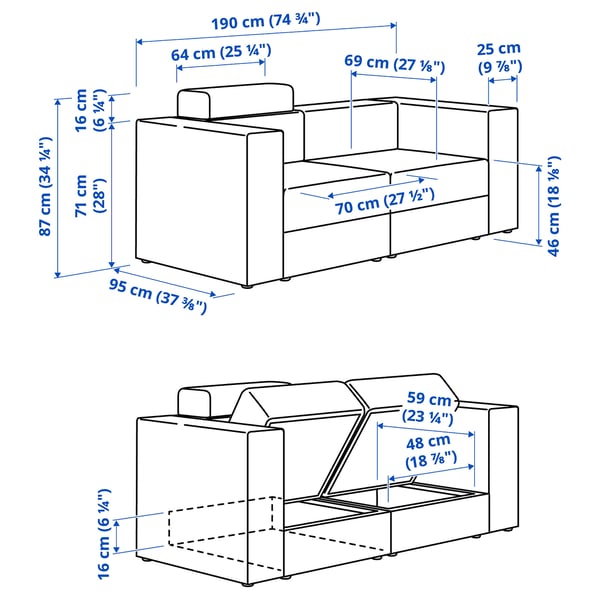 190 cm (74 ¾")
64 cm (25 ¼")
69 cm (27 ⅛")
25 cm (9 ⅞")
16 cm (6 ¼")
87 cm (34 ¼")
71 cm (28")
70 cm (27 ½")
46 cm (18 ⅛")
95 cm (37 ⅜")

59 cm (23 ¼")
48 cm (18 ⅞")
16 cm (6 ¼")