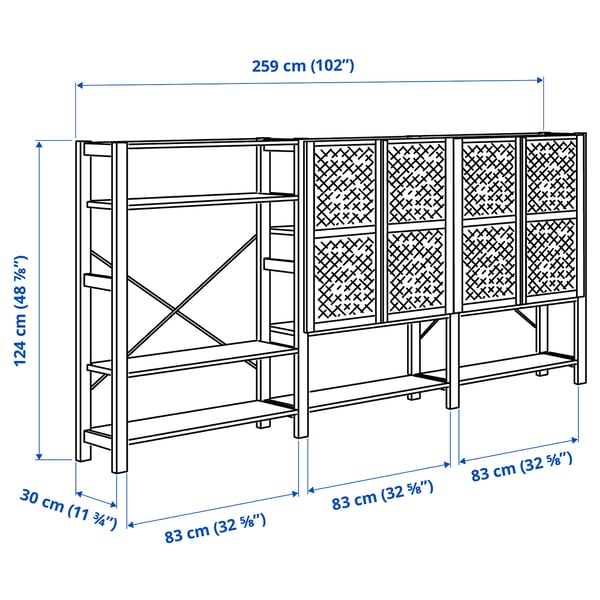 259 cm (102")

124 cm (48 ⅞")

30 cm (11 ¾")

83 cm (32 ⅝")

83 cm (32 ⅝")

83 cm (32 ⅝")