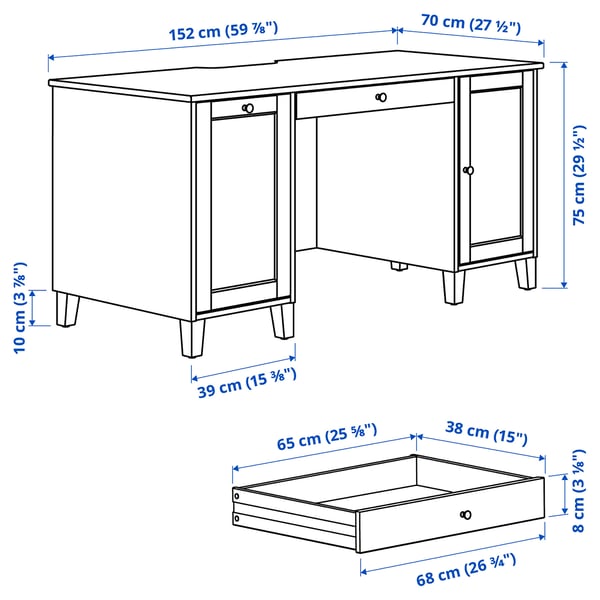 152 cm (59 ⅞")

70 cm (27 ½")

75 cm (29 ½")

10 cm (3 ⅞")

39 cm (15 ⅜")

65 cm (25 ⅝")

38 cm (15")

8 cm (3 ⅛")

68 cm (26 ¾")