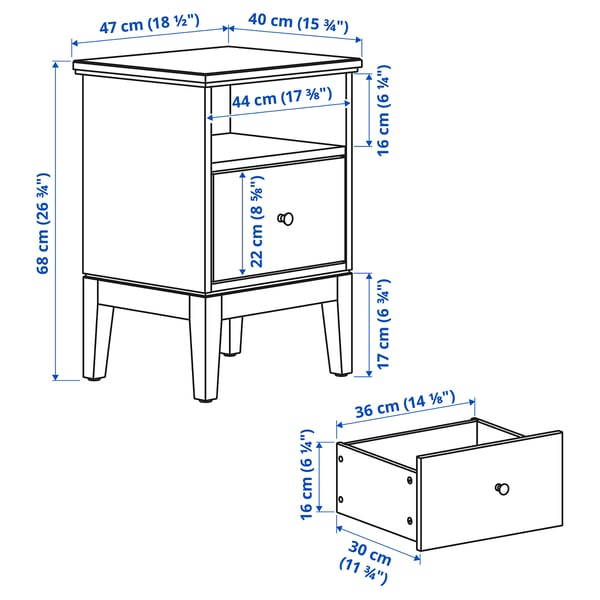 47 cm (18 ½")
40 cm (15 ¾")
44 cm (17 ⅜")
16 cm (6 ¼")
68 cm (26 ¾")
22 cm (8 ⅝")
17 cm (6 ¾")
36 cm (14 ⅛")
16 cm (6 ¼")
30 cm (11 ¾")