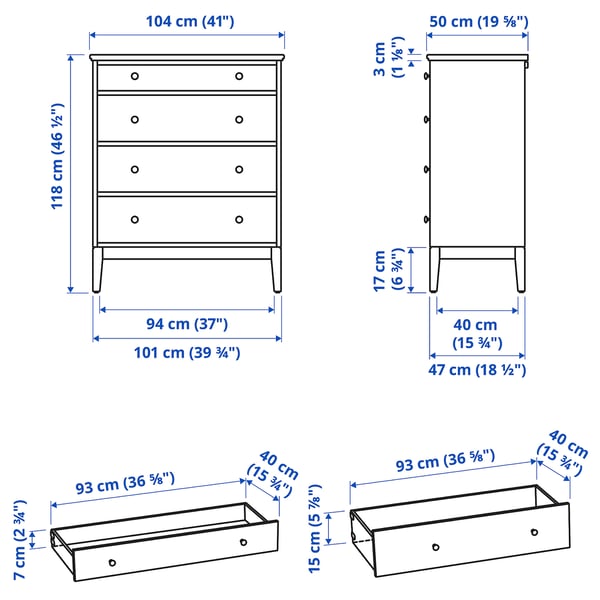 104 cm (41")

118 cm (46 ½")

94 cm (37")

101 cm (39 ¾")

50 cm (19 ⅝")

3 cm (1 ⅛")

17 cm (6 ¾")

40 cm (15 ¾")

47 cm (18 ½")

93 cm (36 ⅝")

40 cm (15 ¾")

7 cm (2 ¾")

93 cm (36 ⅝")

40 cm (15 ¾")

15 cm (5 ⅞")