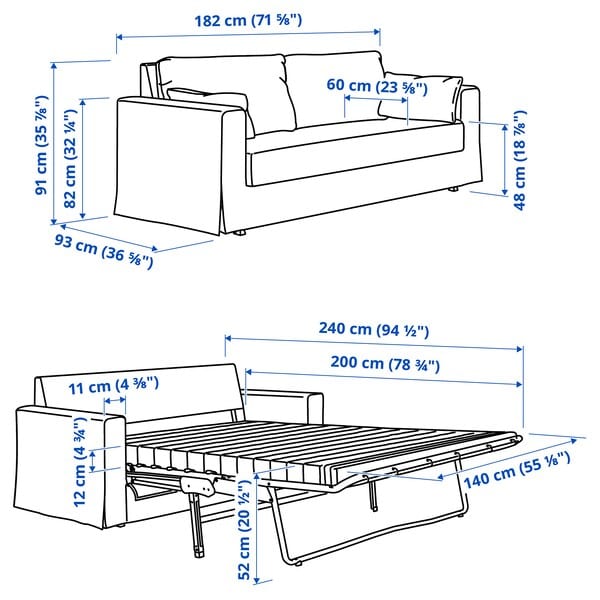 182 cm (71 ⅝")

60 cm (23 ⅝")

91 cm (35 ⅞")

82 cm (32 ¼")

48 cm (18 ⅞")

93 cm (36 ⅝")

240 cm (94 ½")

200 cm (78 ¾")

11 cm (4 ⅜")

12 cm (4 ¾")

140 cm (55 ⅛")

52 cm (20 ½")