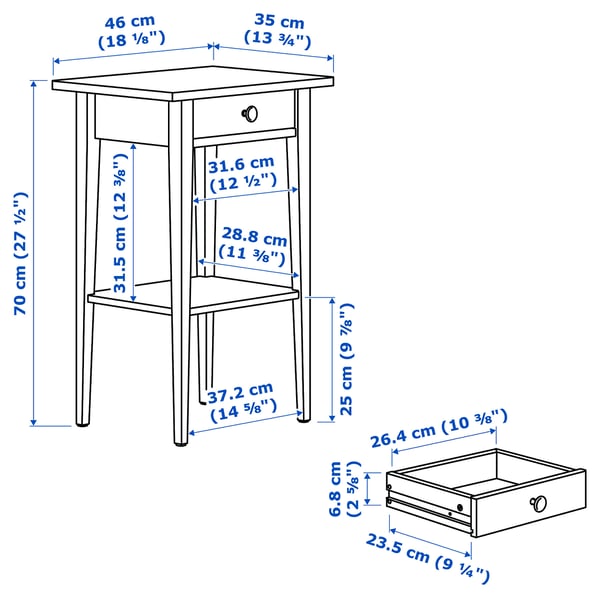 46 cm
(18 ⅛")

35 cm
(13 ¾")

70 cm (27 ½")

31.5 cm (12 ⅜")

31.6 cm
(12 ½")

28.8 cm
(11 ⅜")

25 cm (9 ⅞")

37.2 cm
(14 ⅝")

26.4 cm (10 ⅜")

6.8 cm
(2 ⅝")

23.5 cm (9 ¼")