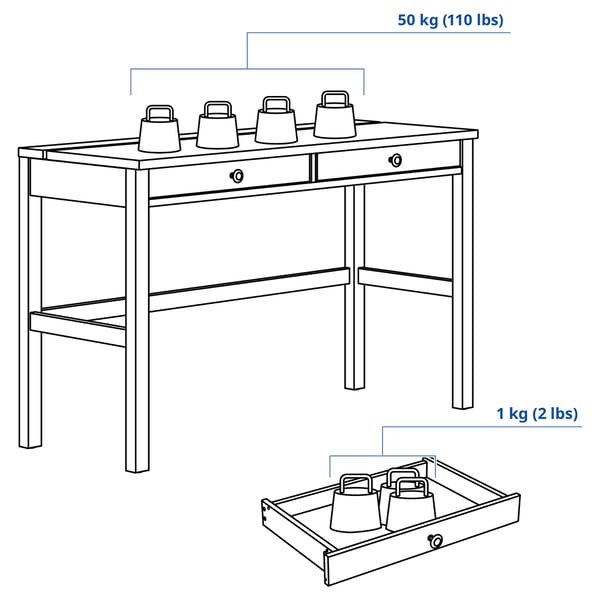 50 kg (110 lbs)

1 kg (2 lbs)