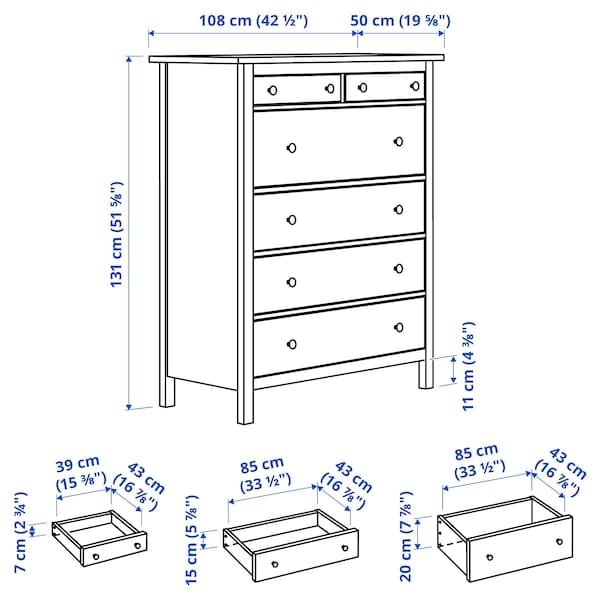 108 cm (42 ½")
50 cm (19 ⅝")
131 cm (51 ⅝")
11 cm (4 ⅜")
39 cm (15 ⅜")
43 cm (16 ⅞")
7 cm (2 ¾")
85 cm (33 ½")
43 cm (16 ⅞")
15 cm (5 ⅞")
85 cm (33 ½")
43 cm (16 ⅞")
20 cm (7 ⅞")