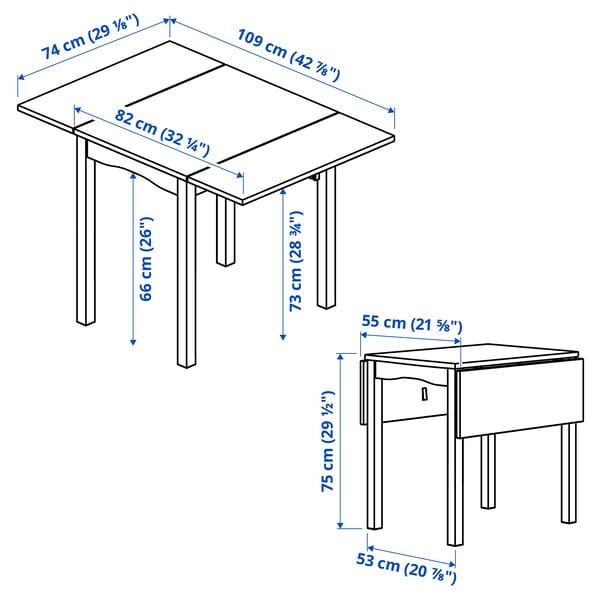 74 cm (29 ⅛")

109 cm (42 ⅞")

82 cm (32 ¼")

66 cm (26")

73 cm (28 ¾")

55 cm (21 ⅝")

75 cm (29 ½")

53 cm (20 ⅞")