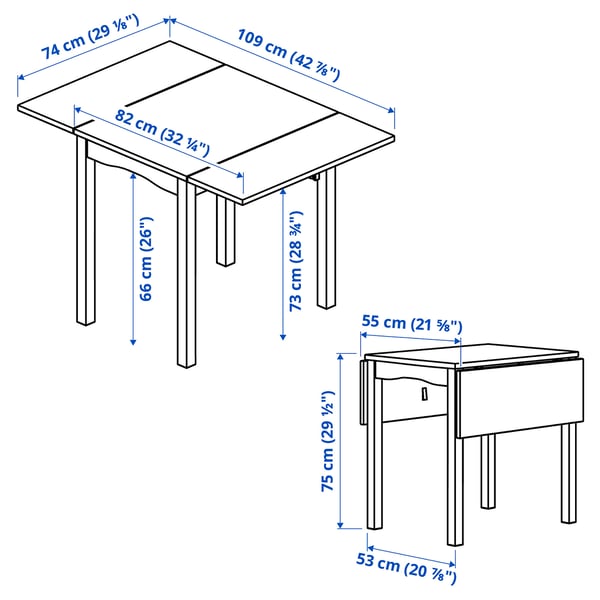 74 cm (29 ⅛")

109 cm (42 ⅞")

82 cm (32 ¼")

66 cm (26")

73 cm (28 ¾")

55 cm (21 ⅝")

75 cm (29 ½")

53 cm (20 ⅞")