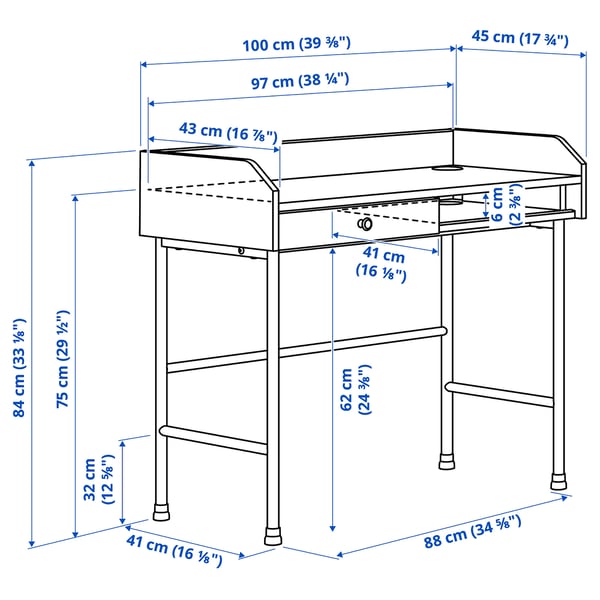 100 cm (39 ⅜")
45 cm (17 ¾")
97 cm (38 ¼")
43 cm (16 ⅞")
6 cm (2 ⅜")
41 cm (16 ⅛")
84 cm (33 ⅛")
75 cm (29 ½")
62 cm (24 ⅜")
32 cm (12 ⅝")
41 cm (16 ⅛")
88 cm (34 ⅝")