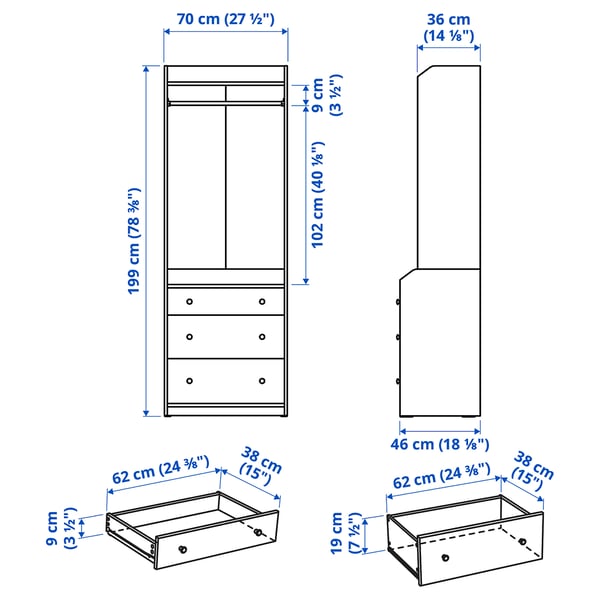 70 cm (27 ½")

36 cm
(14 ⅛")

9 cm
(3 ½")

102 cm (40 ⅛")

199 cm (78 ⅜")

46 cm (18 ⅛")

62 cm (24 ⅜")

38 cm
(15")

9 cm
(3 ½")

62 cm (24 ⅜")

38 cm
(15")

19 cm
(7 ½")