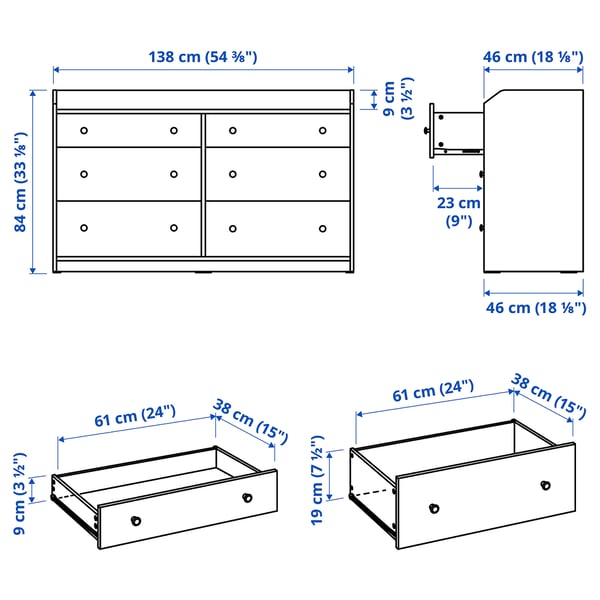 138 cm (54 ⅜")

46 cm (18 ⅛")

9 cm (3 ½")

84 cm (33 ⅛")

23 cm (9")

46 cm (18 ⅛")

61 cm (24")

38 cm (15")

9 cm (3 ½")

61 cm (24")

38 cm (15")

19 cm (7 ½")