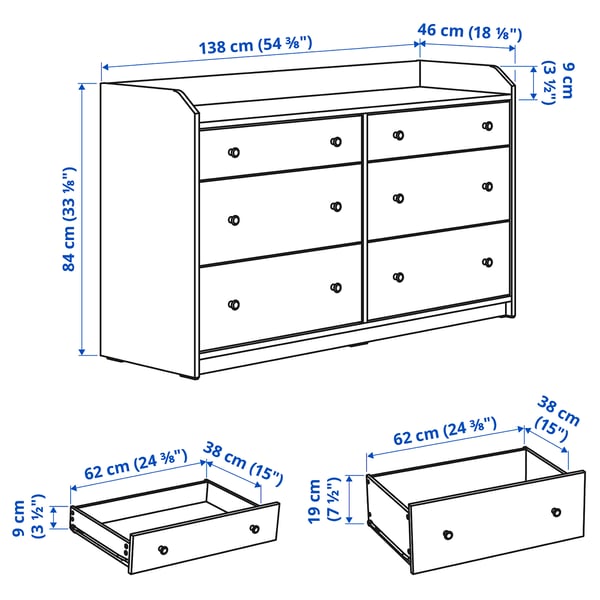 138 cm (54 ⅜")
46 cm (18 ⅛")
9 cm (3 ½")
84 cm (33 ⅛")

62 cm (24 ⅜")
38 cm (15")
9 cm (3 ½")

62 cm (24 ⅜")
38 cm (15")
19 cm (7 ½")