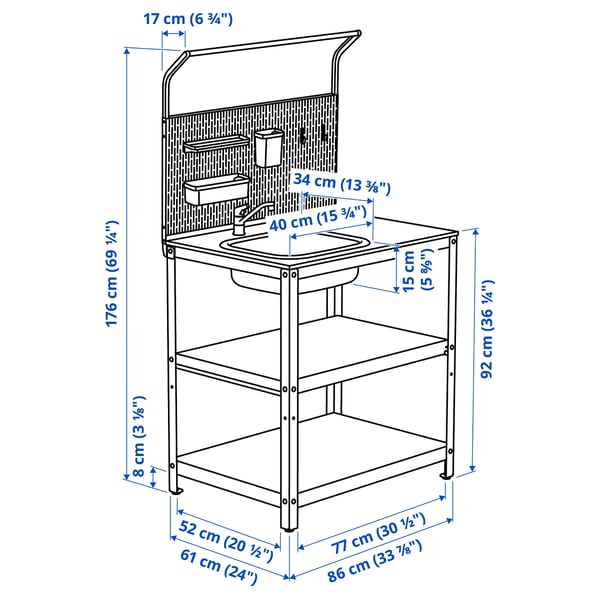 17 cm (6 ¾")

176 cm (69 ¼")

34 cm (13 ⅜")

40 cm (15 ¾")

15 cm (5 ⅞")

92 cm (36 ¼")

8 cm (3 ⅛")

52 cm (20 ½")

61 cm (24")

77 cm (30 ½")

86 cm (33 ⅞")