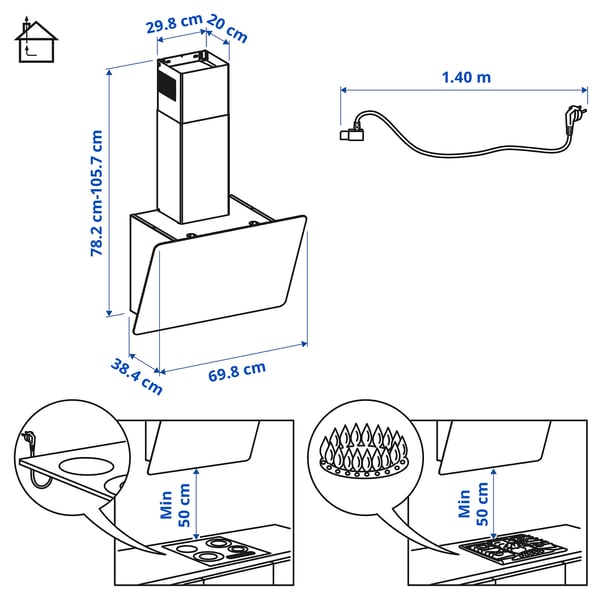 29.8 cm
20 cm
78.2 cm-105.7 cm
38.4 cm
69.8 cm
1.40 m
Min 50 cm
Min 50 cm