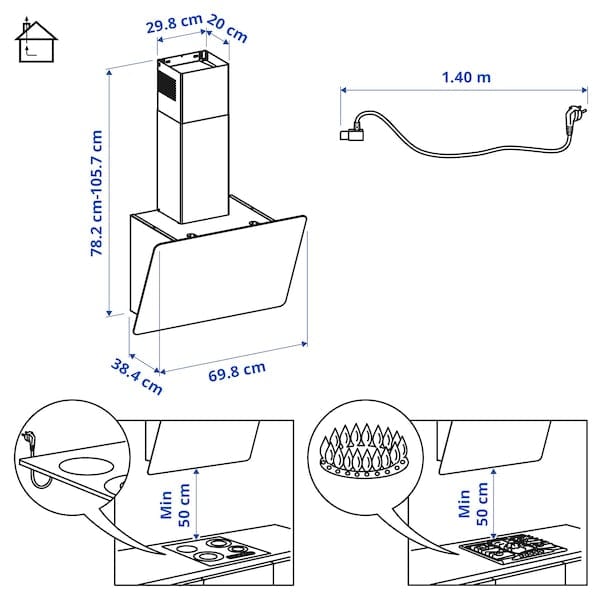 29.8 cm 20 cm

78.2 cm-105.7 cm

38.4 cm 69.8 cm

1.40 m

Min 50 cm

Min 50 cm